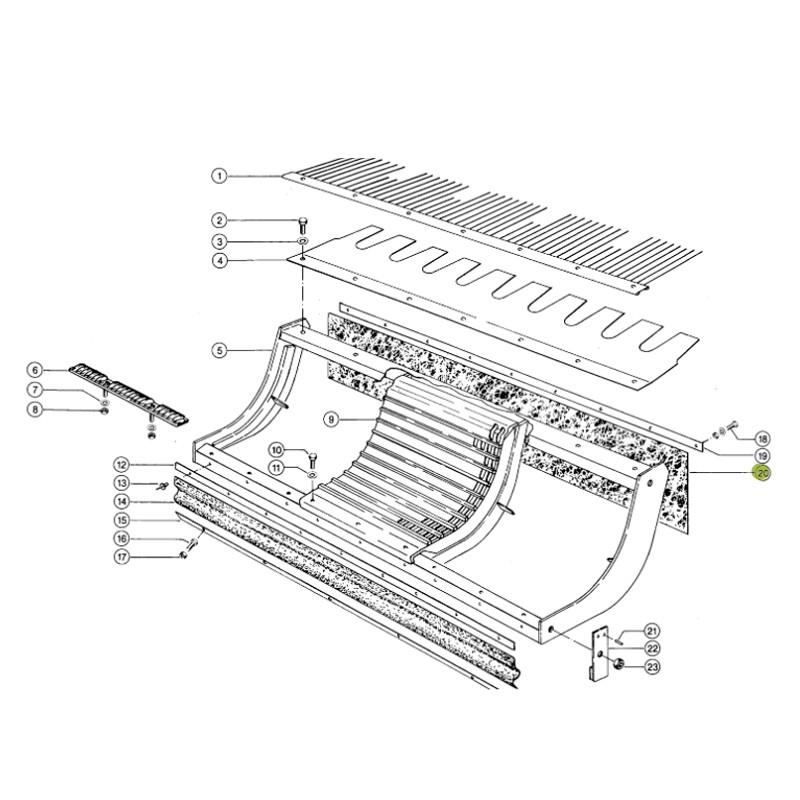 1
2
3
4
5
6
7
8
9
10
11
12
13
14
15
16
17
18
19
20
21
22
23