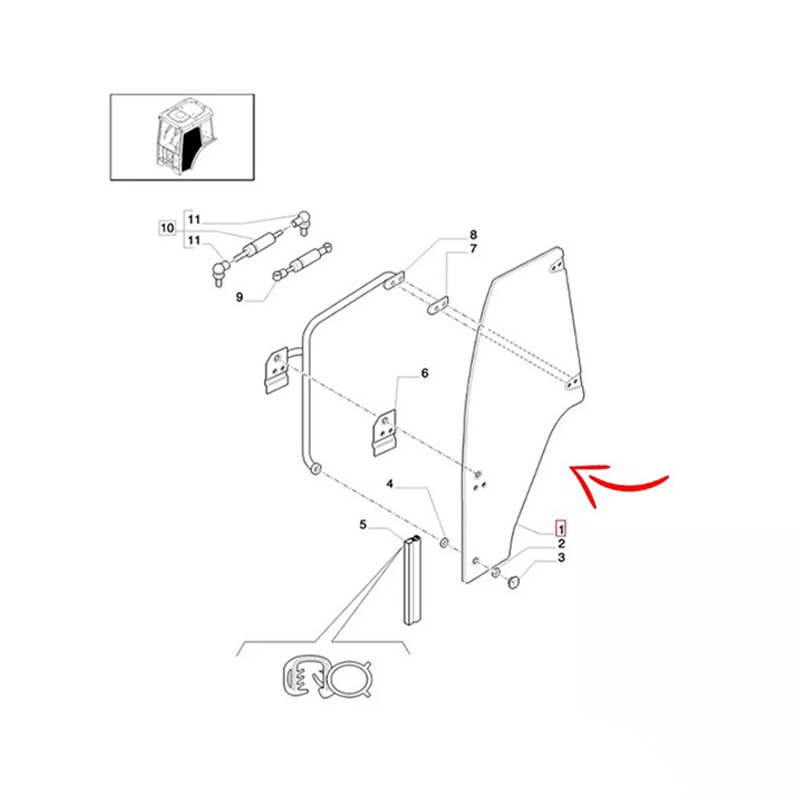 11
10
11
9
8
7
6
4
5
1
2
3