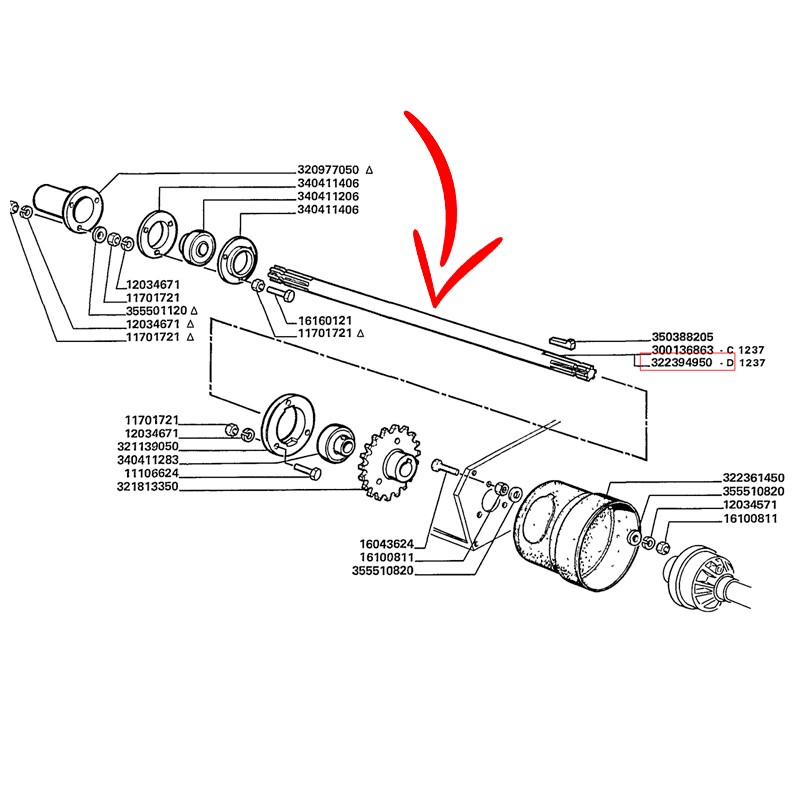 320977050 Δ
340411406
340411206
340411406

12034671
11701721
355501120 Δ
12034671 Δ
11701721 Δ

16160121
11701721 Δ

350388205
300136863 - C 1237
322394950 - D 1237

11701721
12034671
321139050
340411283
11106624
321813350

322361450
355510820
12034571
16100811

16043624
16100811
355510820