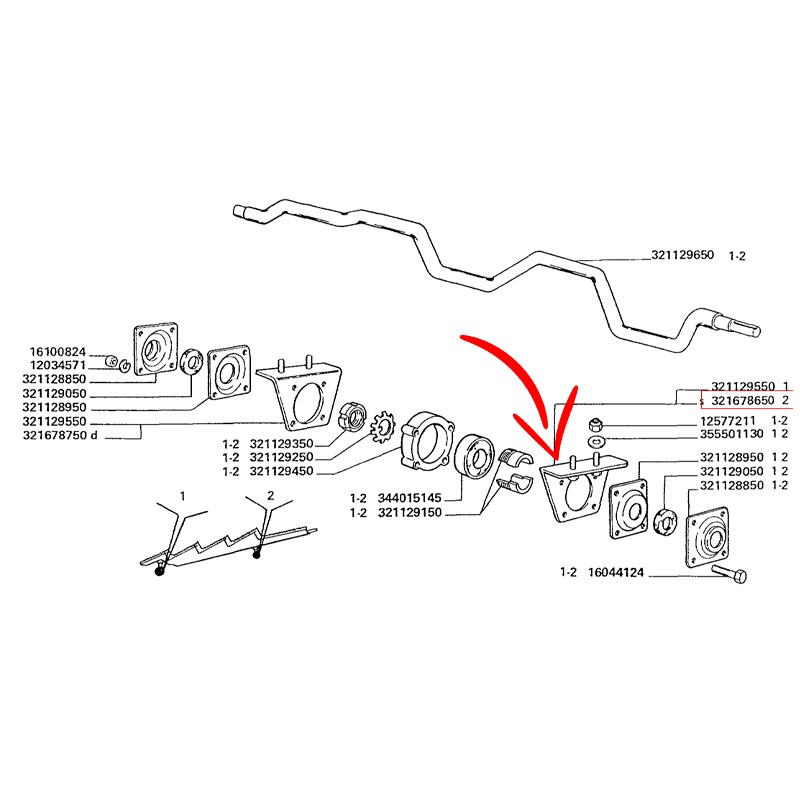 321129650 1-2

16100824
12034571
321128850
321129050
321128950
321129550
321678750 d

1-2 321129350
1-2 321129250
1-2 321129450

1-2 344015145
1-2 321129150

321129550 1
s 321678650 2
12577211 1-2
355501130 1 2
321128950 1 2
321129050 1 2
321128850 1-2

1-2 16044124

1
2