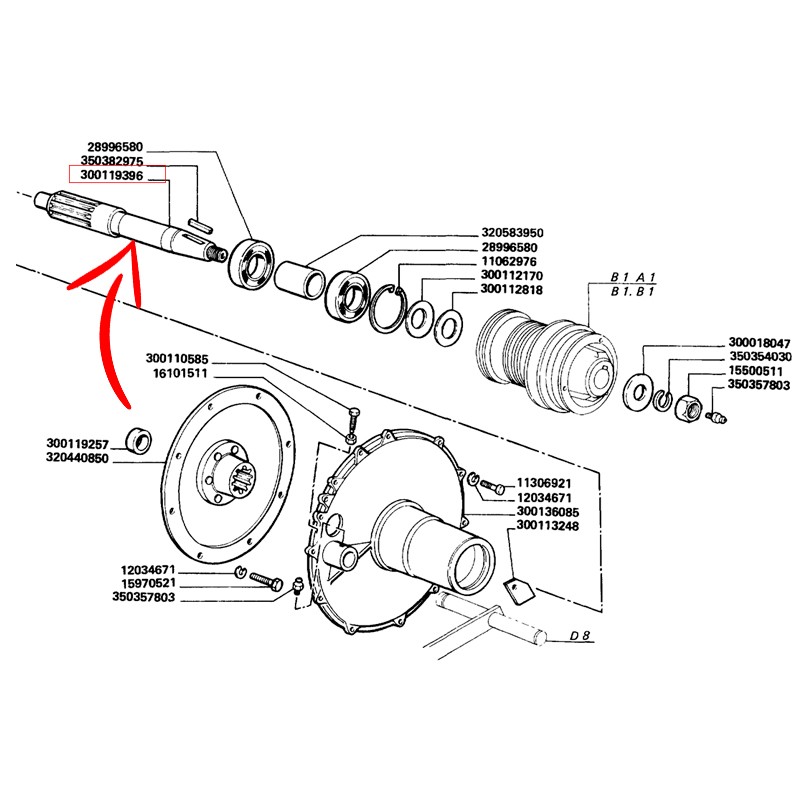 28996580
350382975
300119396

320583950
28996580
11062976
300112170
300112818

B 1 A 1
B 1. B 1

300018047
350354030
15500511
350357803

300110585
16101511

300119257
320440850

11306921
12034671
300136085
300113248

12034671
15970521
350357803

D 8