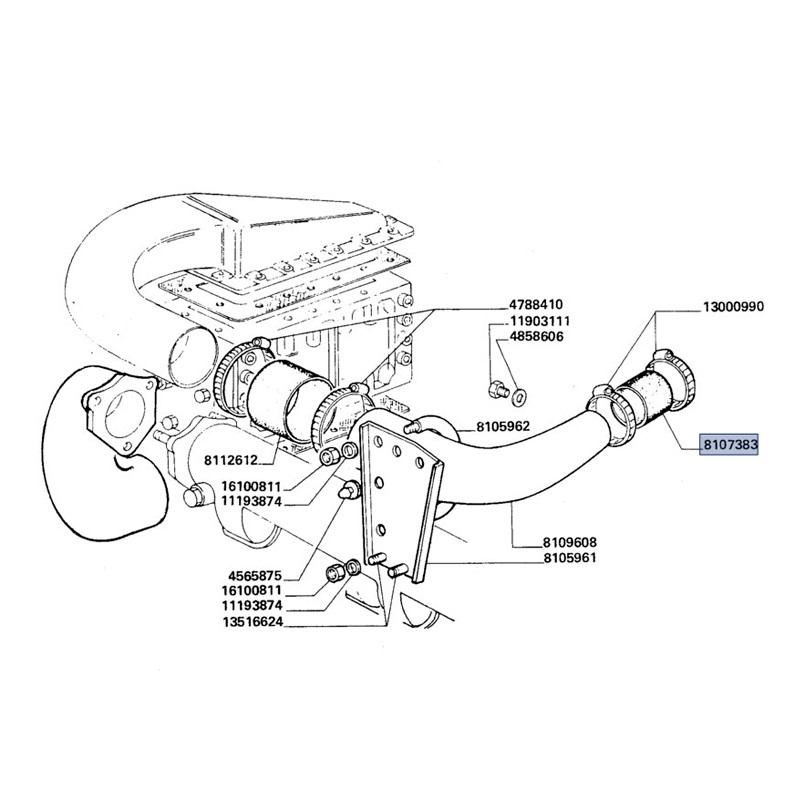 4788410
11903111
4858606
13000990
8105962
8107383
8112612
16100811
11193874
8109608
8105961
4565875
16100811
11193874
13516624