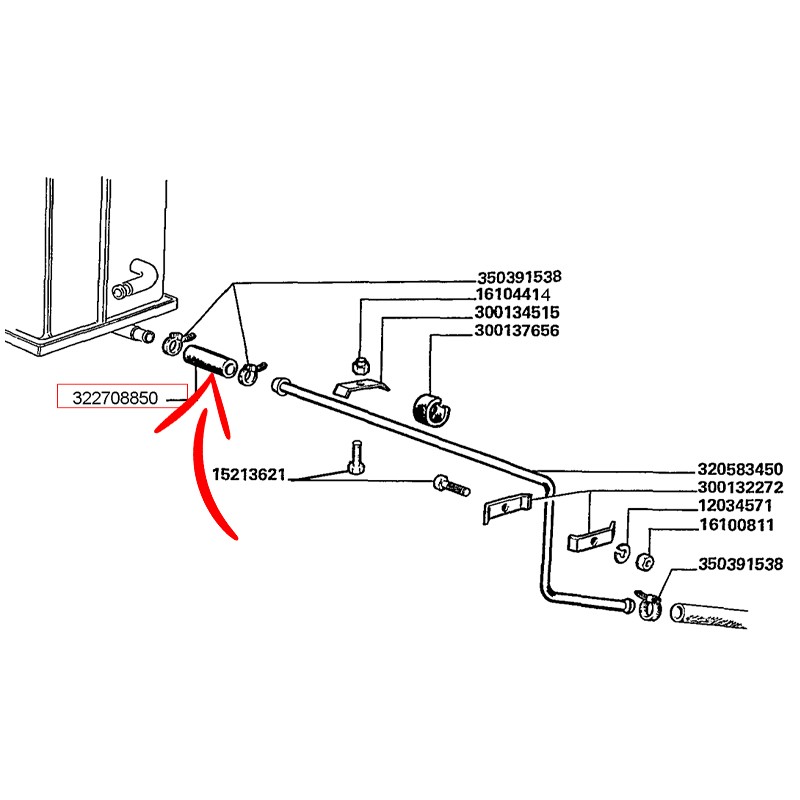 350391538
16104414
300134515
300137656
322708850
15213621
320583450
300132272
12034571
16100811
350391538