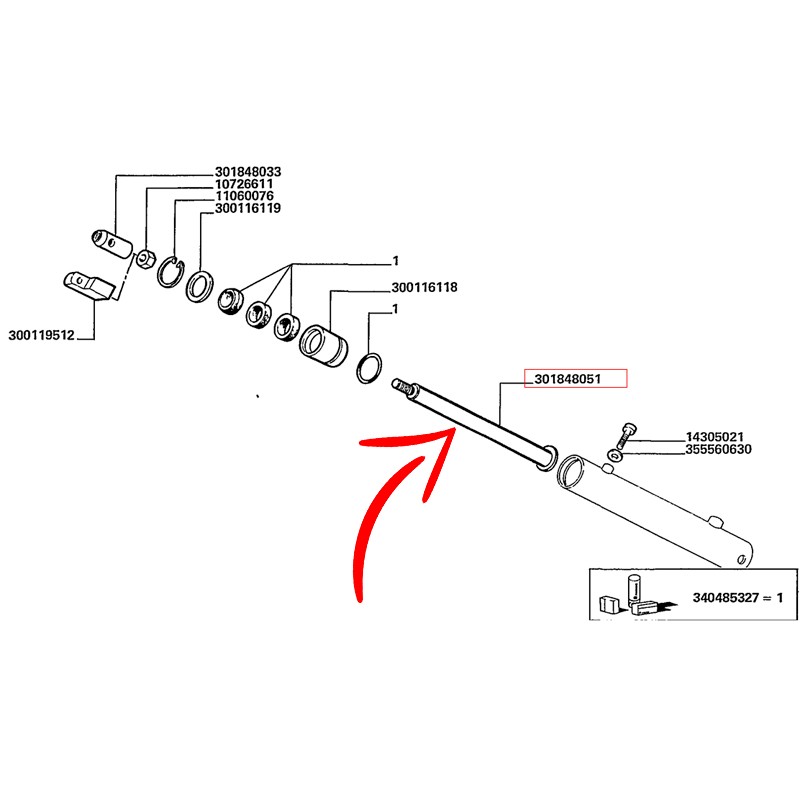 301848033
10726611
11060076
300116119

300119512

1

300116118

1

301848051

14305021
355560630

340485327 = 1