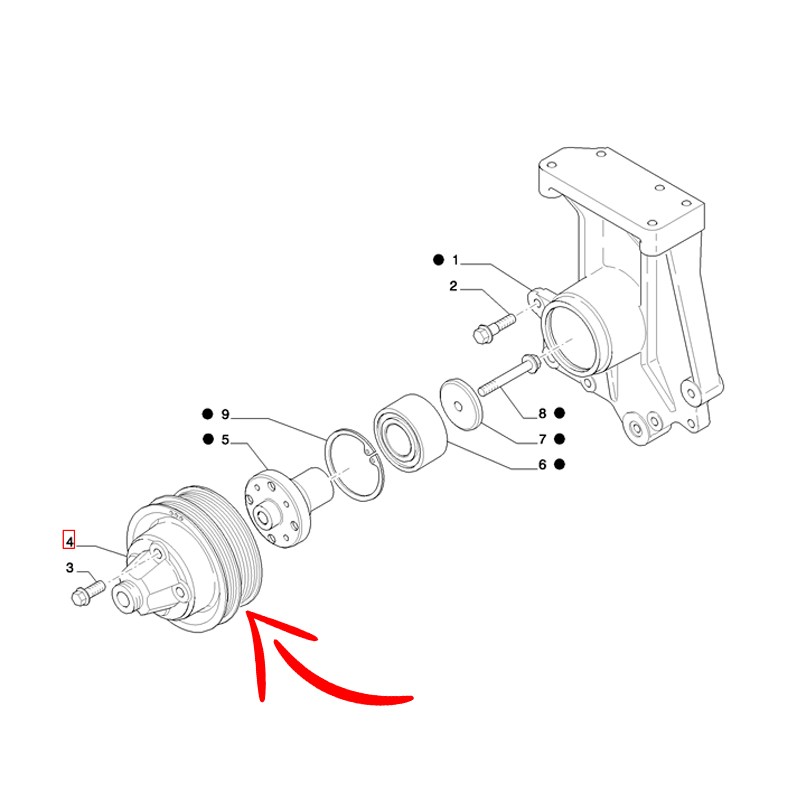 1
2
9
5
8
7
6
4
3