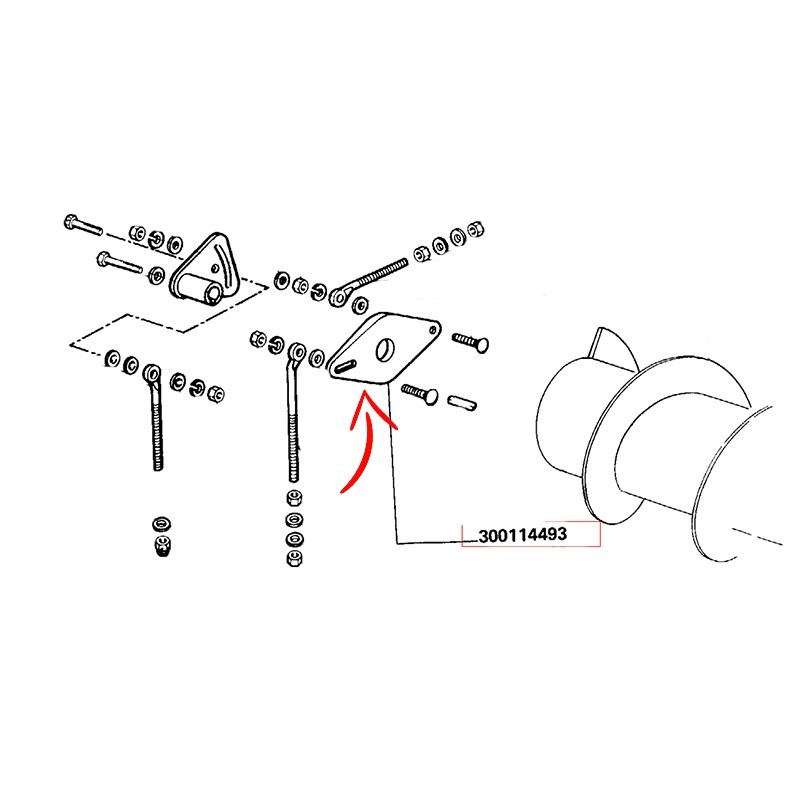 300114493