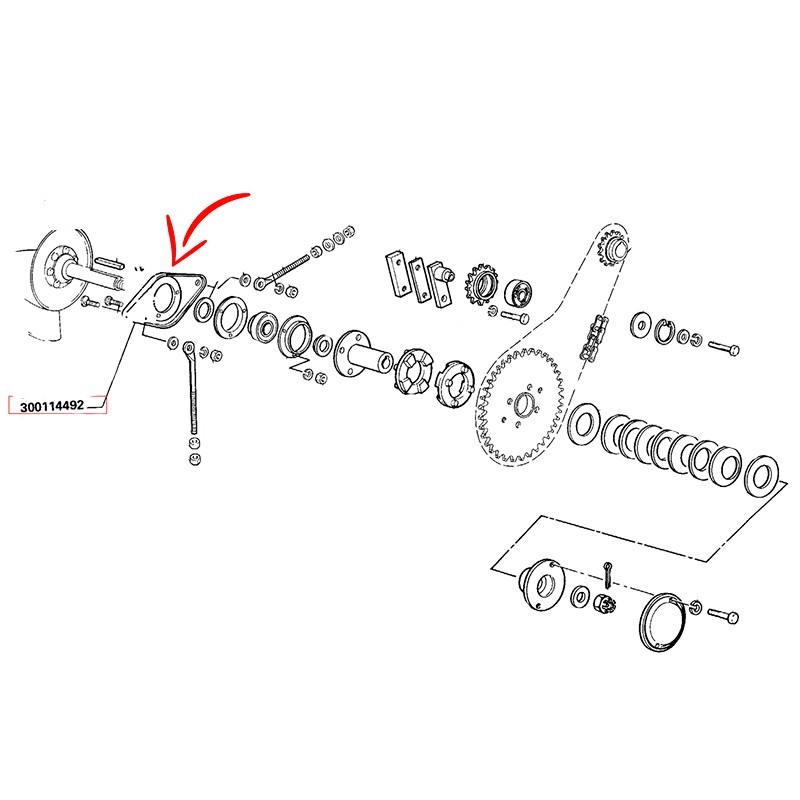 300114492