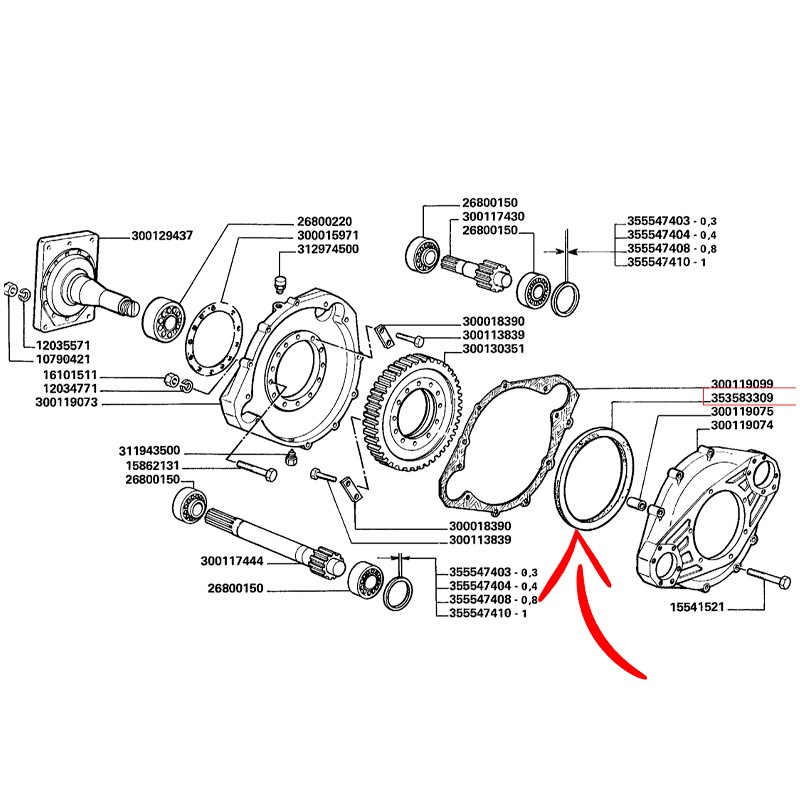 300129437
26800220
300015971
312974500
26800150
300117430
26800150
355547403 - 0,3
355547404 - 0,4
355547408 - 0,8
355547410 - 1
12035571
10790421
16101511
12034771
300119073
300018390
300113839
300130351
300119099
353583309
300119075
300119074
311943500
15862131
26800150
300018390
300113839
300117444
26800150
355547403 - 0,3
355547404 - 0,4
355547408 - 0,8
355547410 - 1
15541521