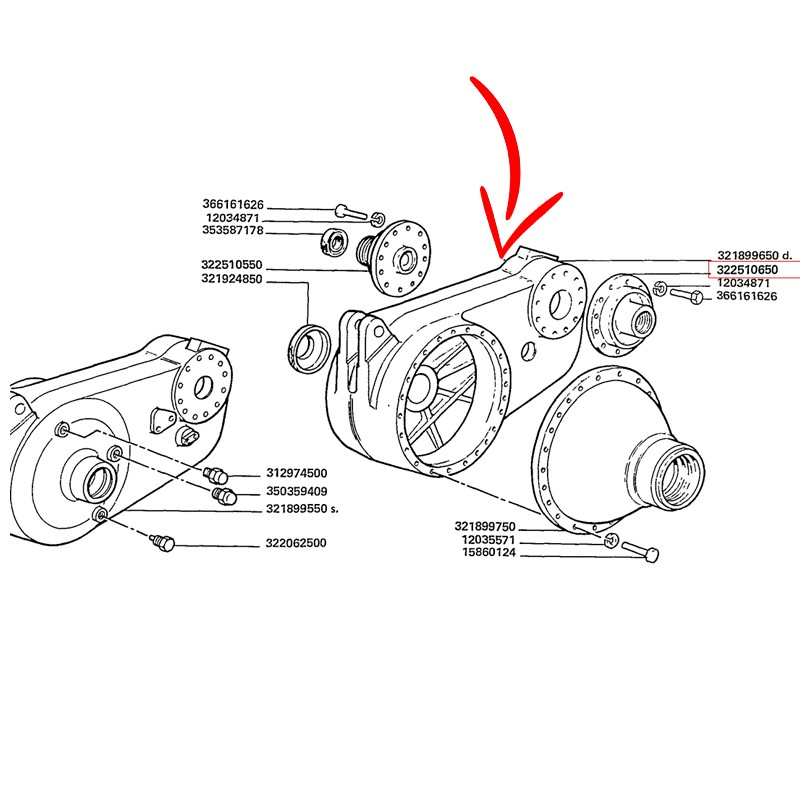 366161626
12034871
353587178
322510550
321924850
321899650 d.
322510650
12034871
366161626
312974500
350359409
321899550 s.
322062500
321899750
12035571
15860124