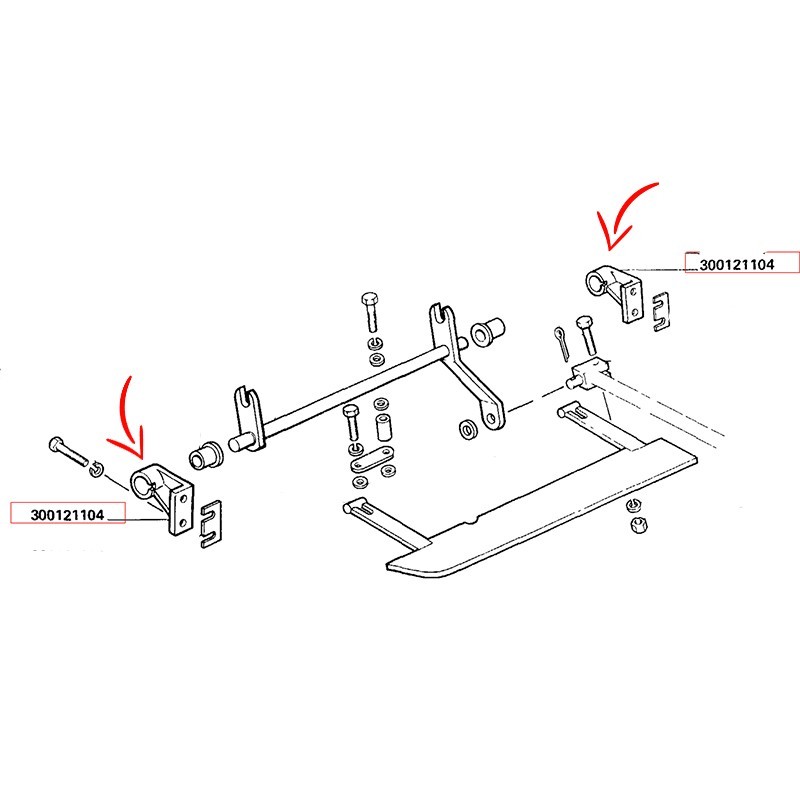 300121104

300121104