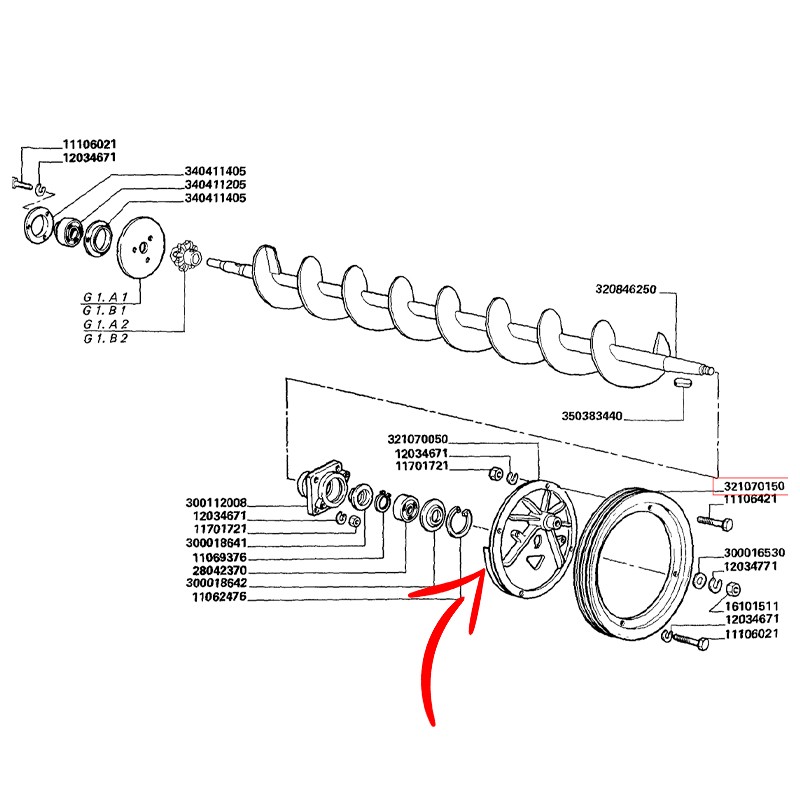 11106021
12034671
340411405
340411205
340411405
G 1. A 1
G 1. B 1
G 1. A 2
G 1. B 2
320846250
350383440
321070050
12034671
11701721
321070150
11106421
300112008
12034671
11701721
300018641
11069376
28042370
300018642
11062476
300016530
12034771
16101511
12034671
11106021