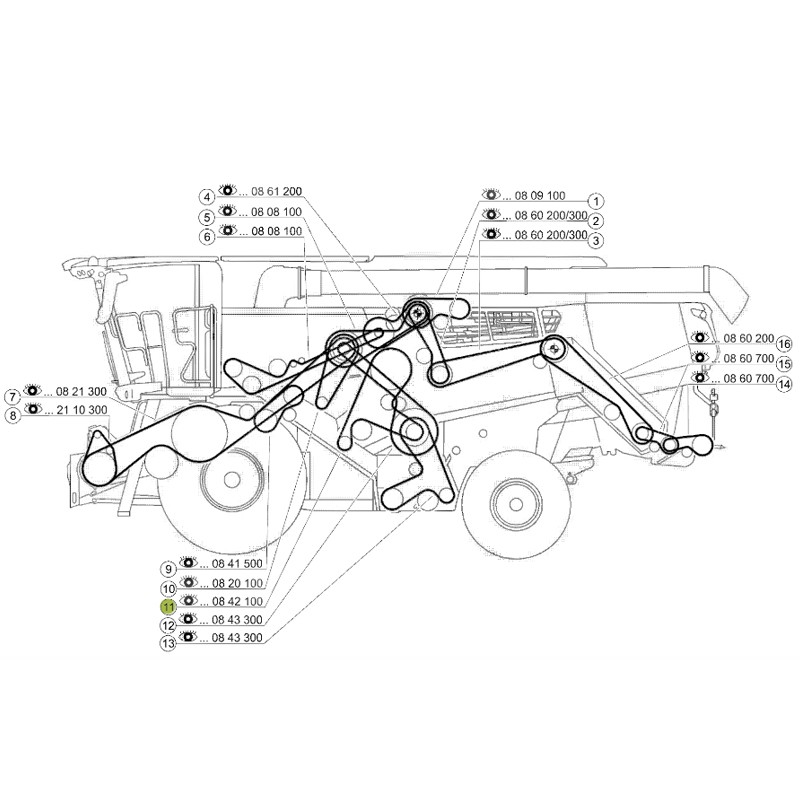 4 ... 08 61 200
5 ... 08 08 100
6 ... 08 08 100

... 08 09 100 1
... 08 60 200/300 2
... 08 60 200/300 3

... 08 60 200 16
... 08 60 700 15
... 08 60 700 14

7 ... 08 21 300
8 ... 21 10 300

9 ... 08 41 500
10 ... 08 20 100
11 ... 08 42 100
12 ... 08 43 300
13 ... 08 43 300