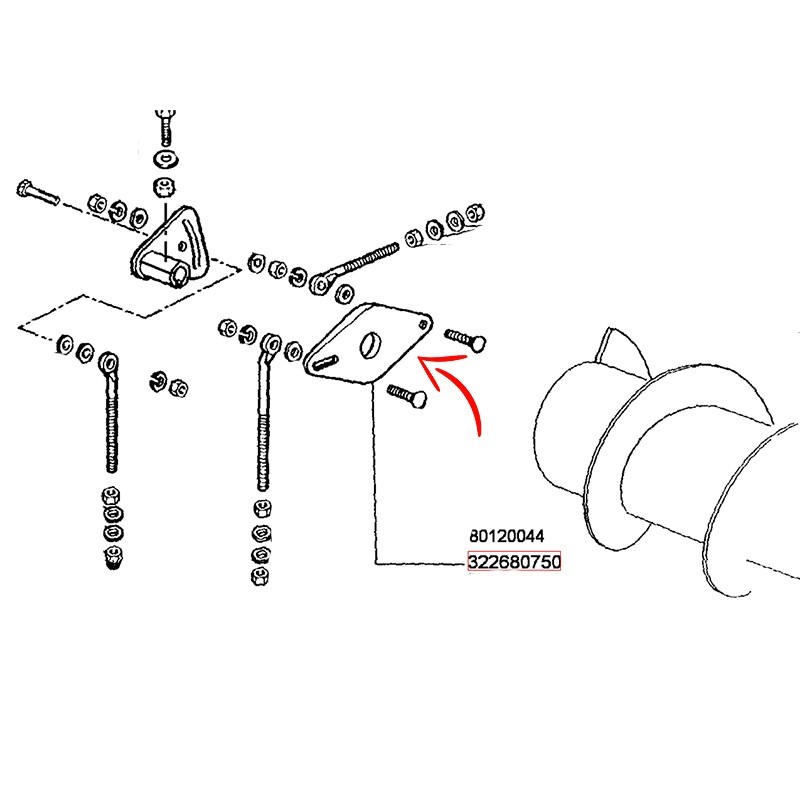 80120044
322680750