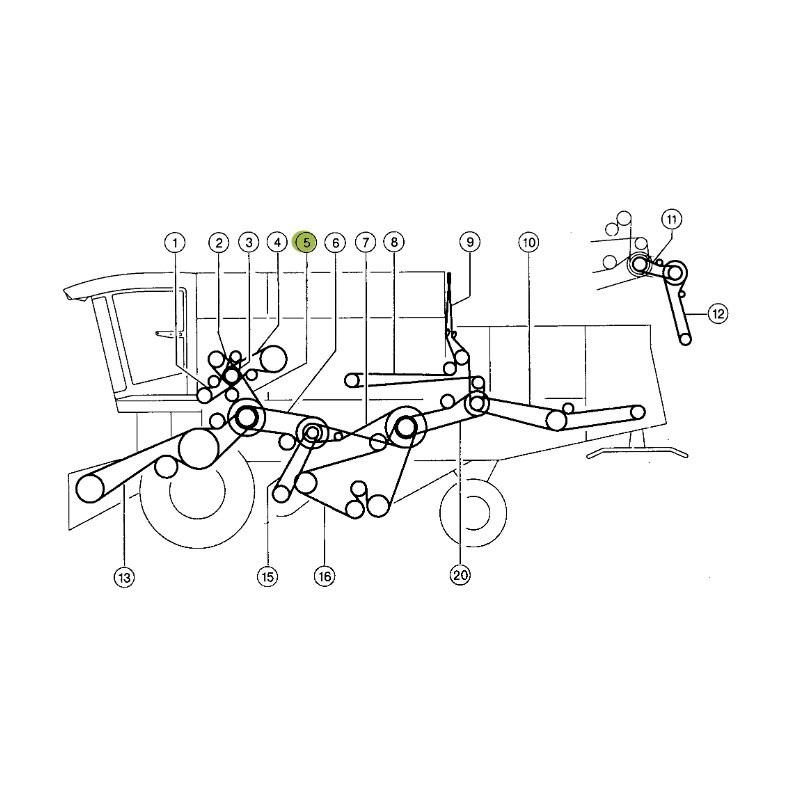 1
2
3
4
5
6
7
8
9
10
11
12
13
15
16
20