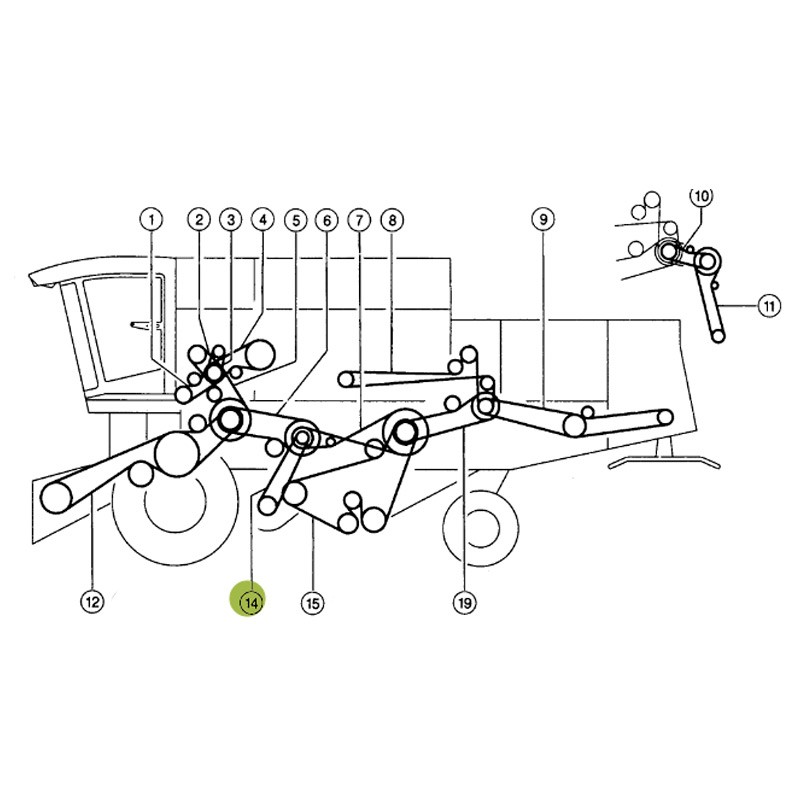 1
2
3
4
5
6
7
8
9
10
11
12
14
15
19