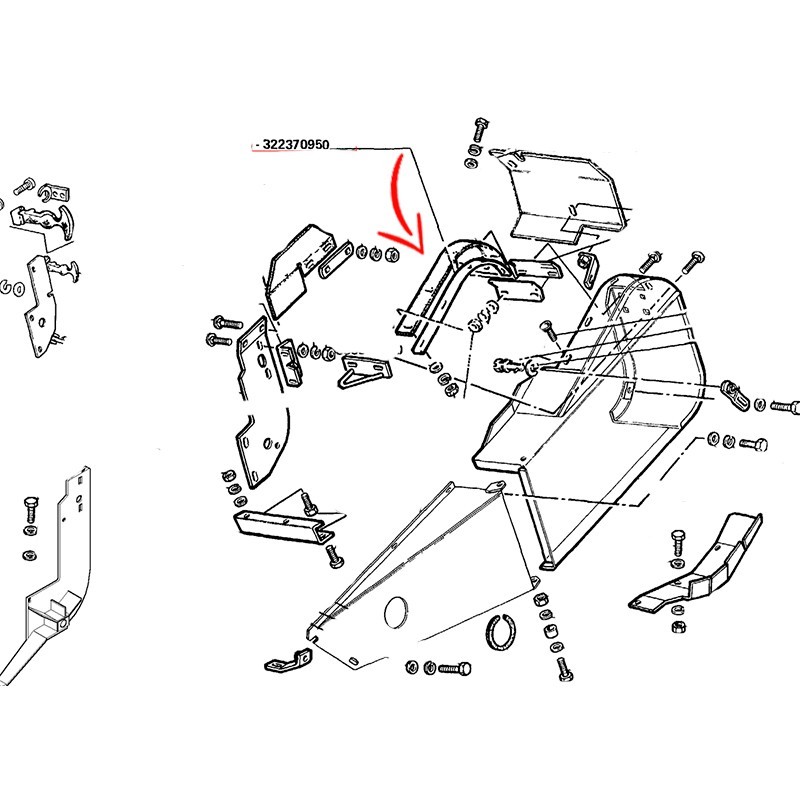 - 322370950