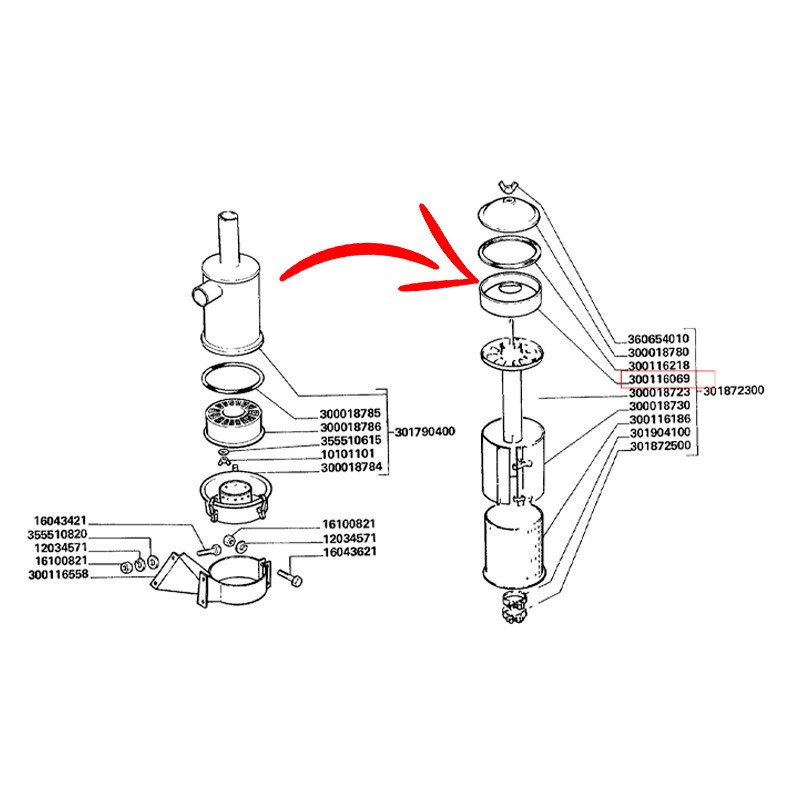 300018785
300018786
355510615
10101101
300018784
301790400

16043421
355510820
12034571
16100821
300116558
16100821
12034571
16043621

360654010
300018780
300116218
300116069
300018723
300018730
300116186
301904100
301872500
301872300