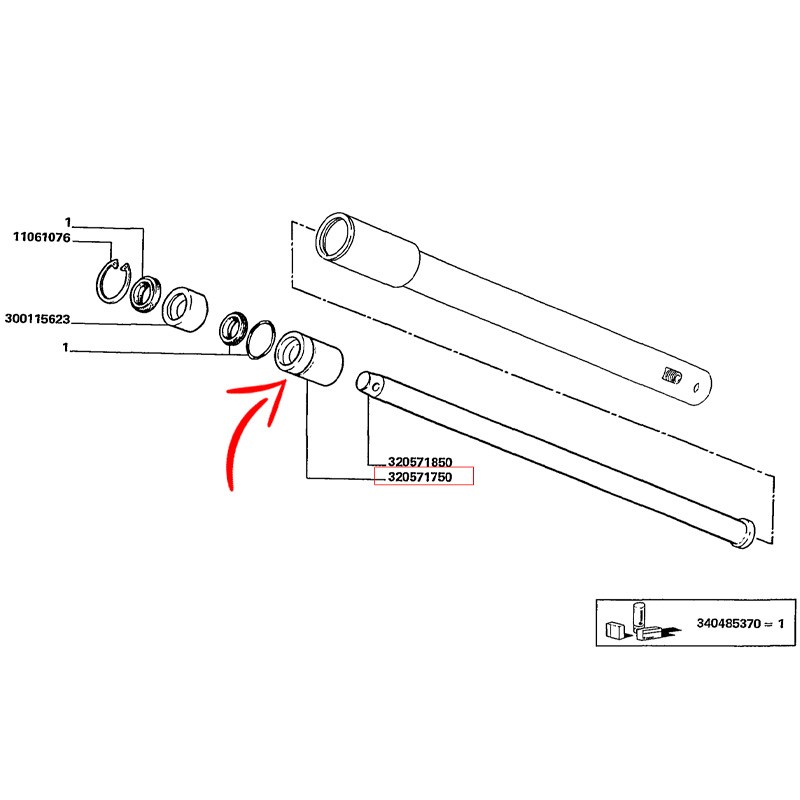 1
11061076
300115623
1
320571850
320571750
340485370 = 1