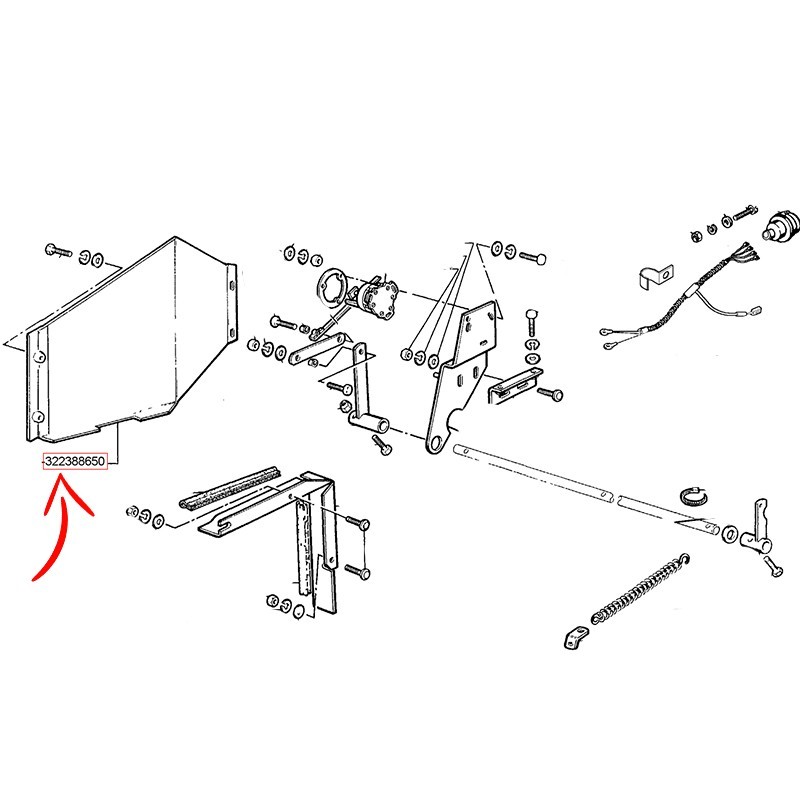 322388650