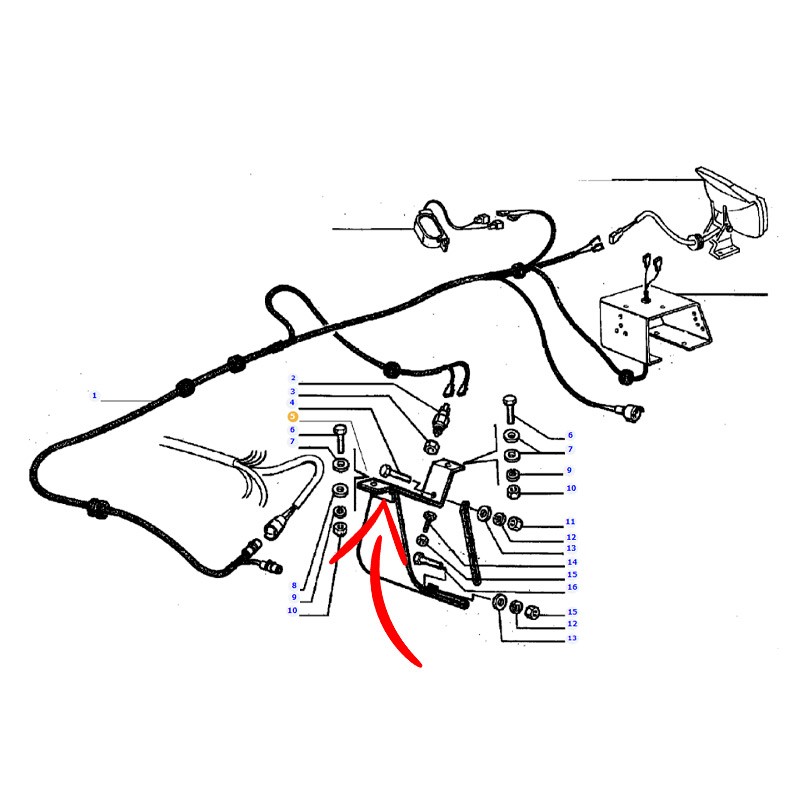 1
2
3
4
5
6
7
8
9
10
6
7
9
10
11
12
13
14
15
16
15
12
13