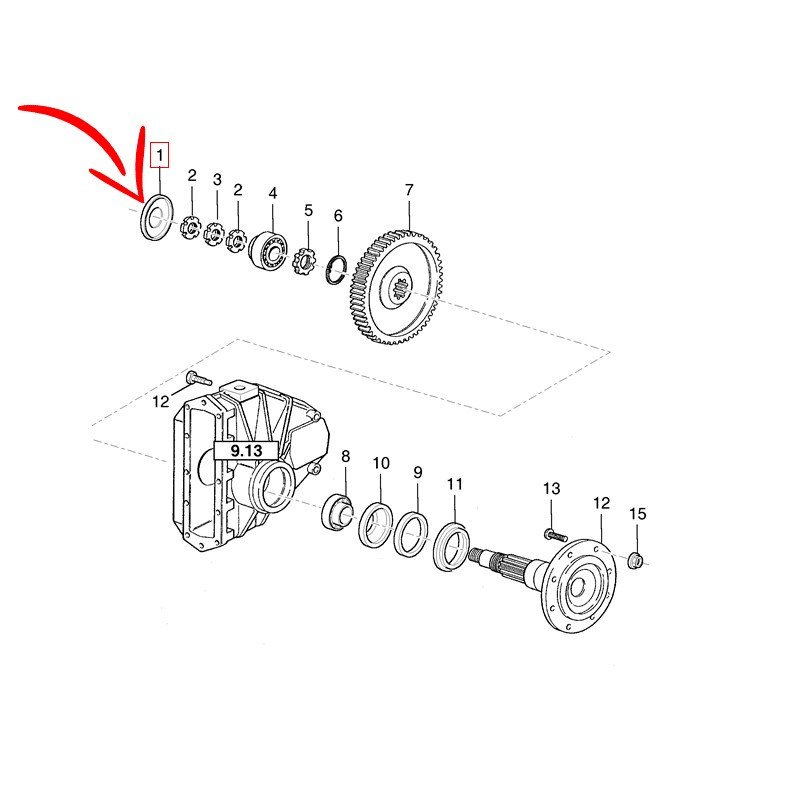 1
2
3
2
4
5
6
7
12
9.13
8
10
9
11
13
12
15