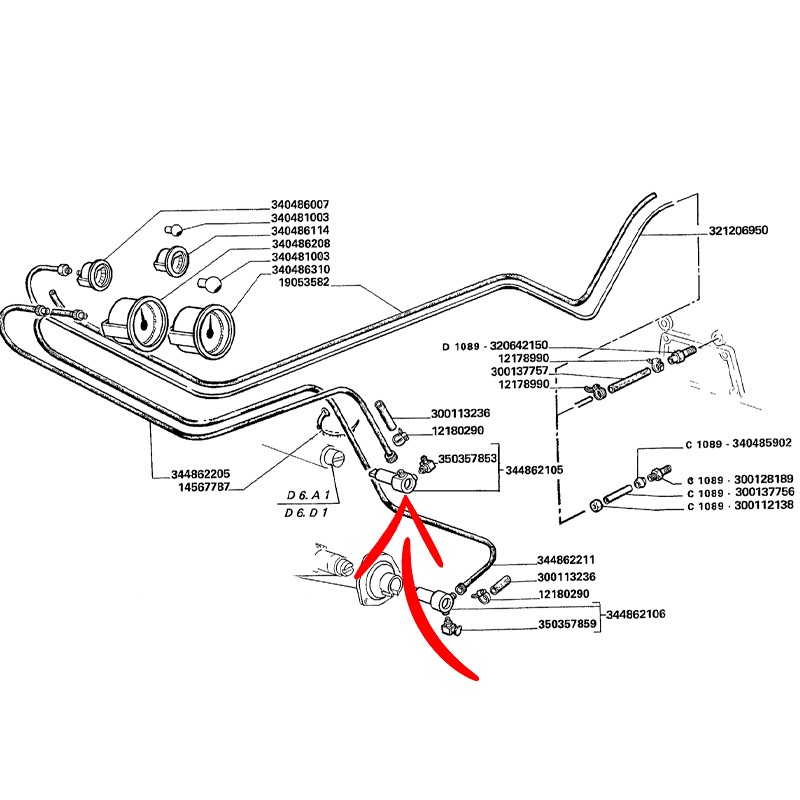 340486007
340481003
340486114
340486208
340481003
340486310
19053582
321206950
D 1089 - 320642150
12178990
300137757
12178990
300113236
12180290
350357853
344862105
C 1089 - 340485902
C 1089 - 300128189
C 1089 - 300137756
C 1089 - 300112138
344862205
14567787
D 6. A 1
D 6. D 1
344862211
300113236
12180290
344862106
350357859