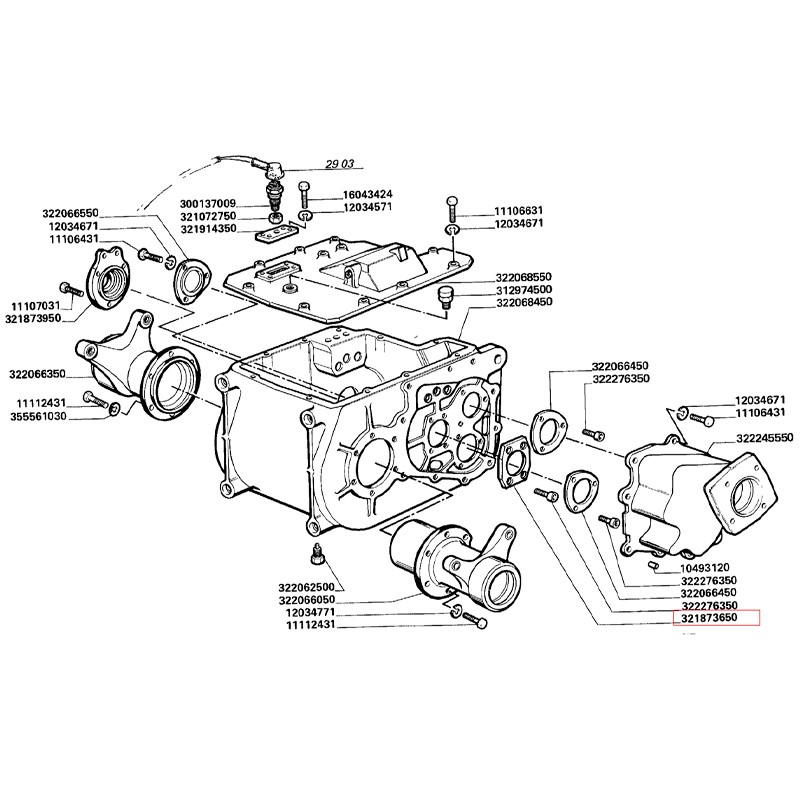 29 03
300137009
321072750
321914350
16043424
12034571
11106631
12034671
322066550
12034671
11106431
11107031
321873950
322068550
312974500
322068450
322066350
11112431
355561030
322066450
322276350
12034671
11106431
322245550
10493120
322276350
322066450
322276350
321873650
322062500
322066050
12034771
11112431