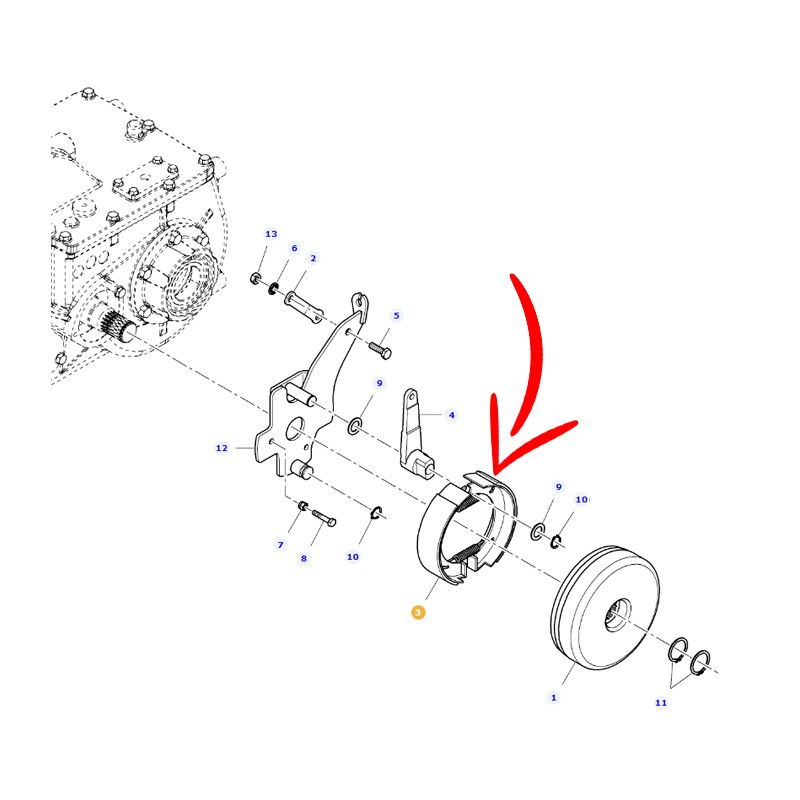 13
6
2
5
9
4
12
9
10
7
8
10
3
1
11