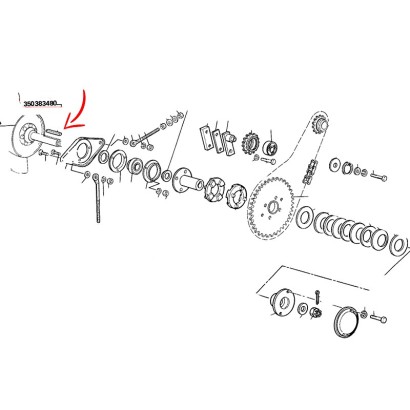 350383480