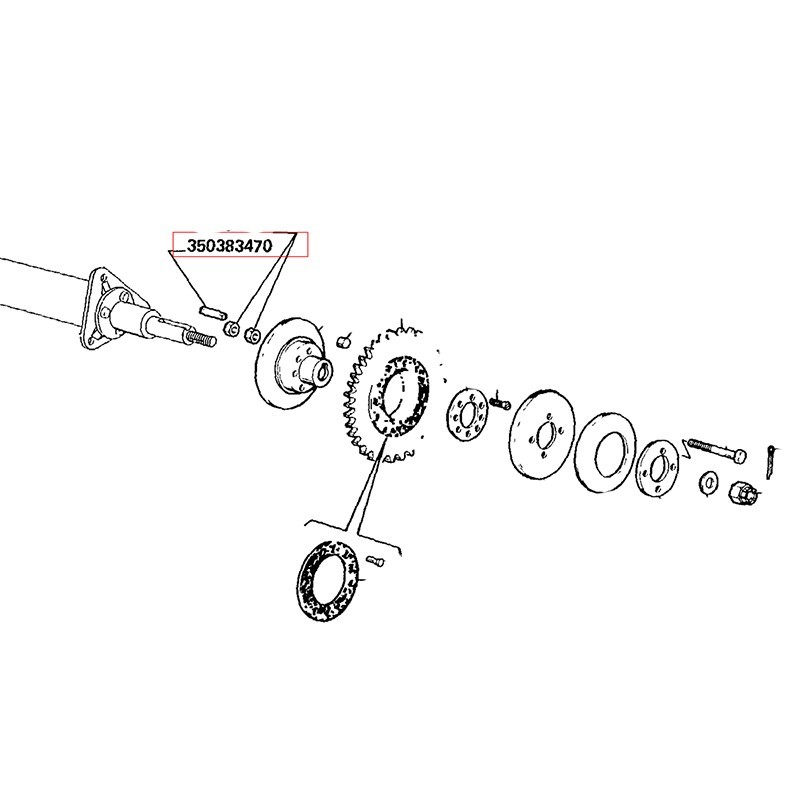 350383470