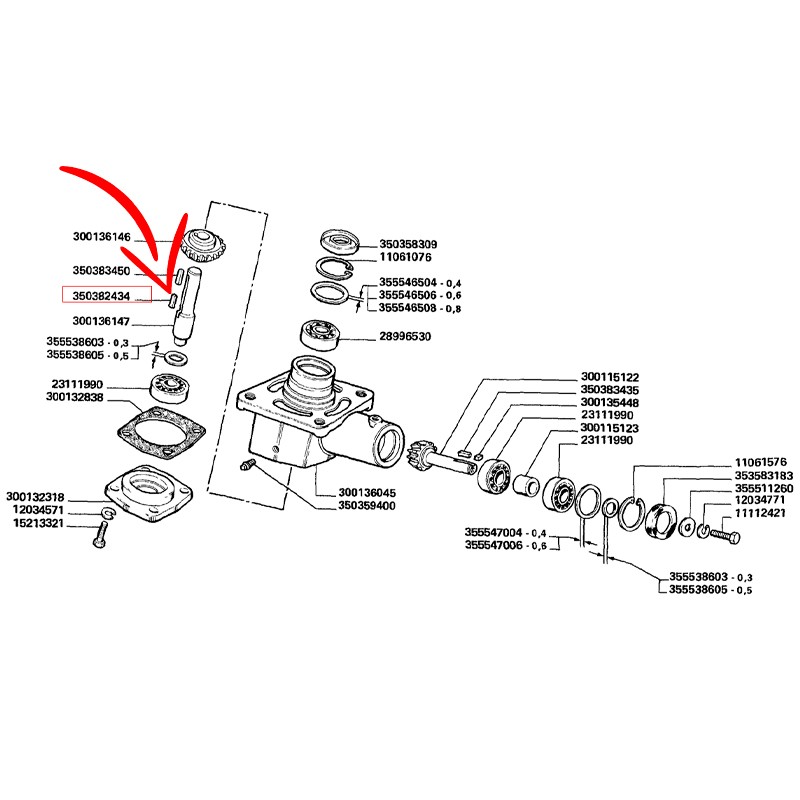 300136146
350383450
350382434
300136147
355538603 - 0,3
355538605 - 0,5
23111990
300132838
300132318
12034571
15213321
350358309
11061076
355546504 - 0,4
355546506 - 0,6
355546508 - 0,8
28996530
300136045
350359400
300115122
350383435
300135448
23111990
300115123
23111990
11061576
353583183
355511260
12034771
11112421
355547004 - 0,4
355547006 - 0,6
355538603 - 0,3
355538605 - 0,5