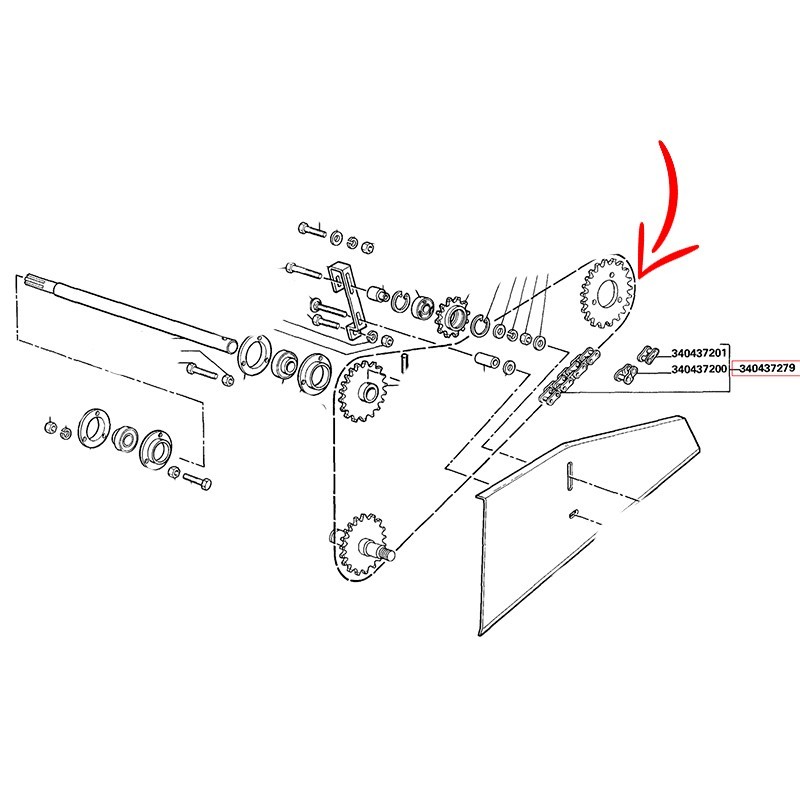 340437201
340437200
340437279