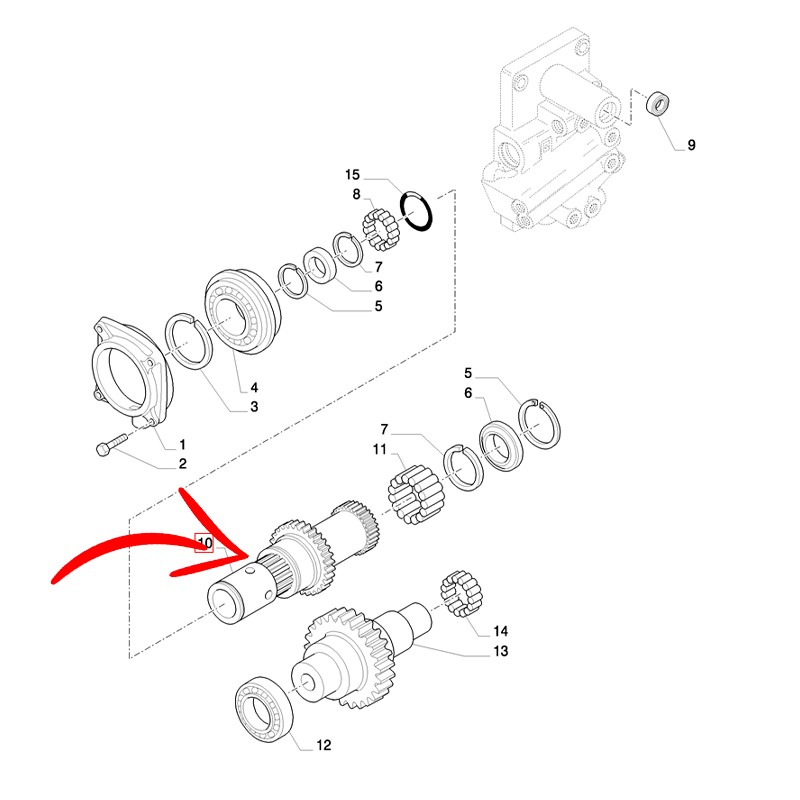 9
15
8
7
6
5
4
3
1
2
5
6
7
11
10
14
13
12