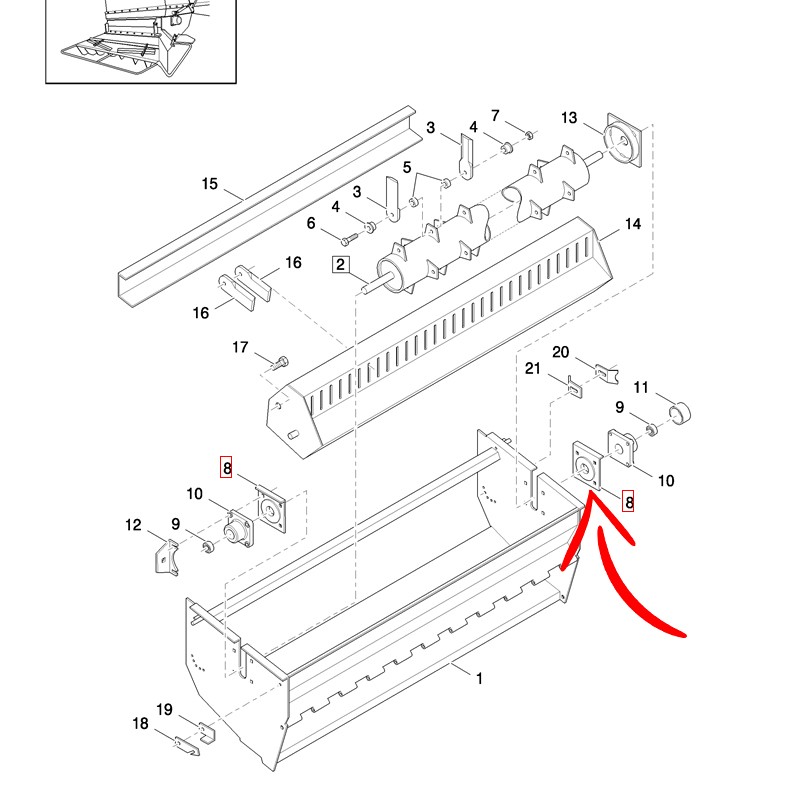 3
4
7
13
15
5
3
4
6
14
16
2
16
17
20
21
11
9
8
10
10
8
12
9
1
19
18