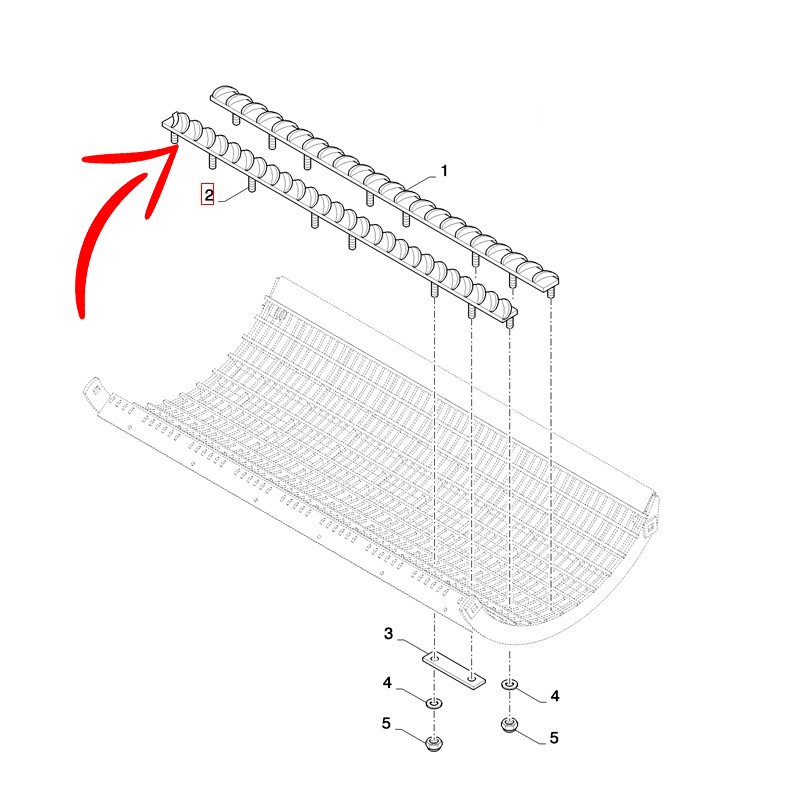 1
2
3
4
4
5
5