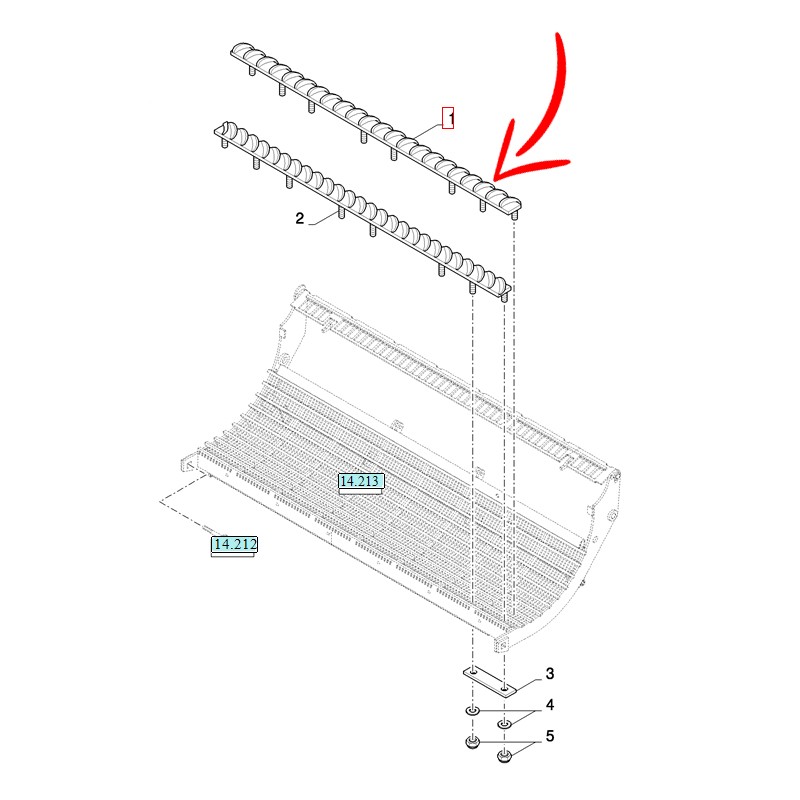 1
2
14.213
14.212
3
4
5