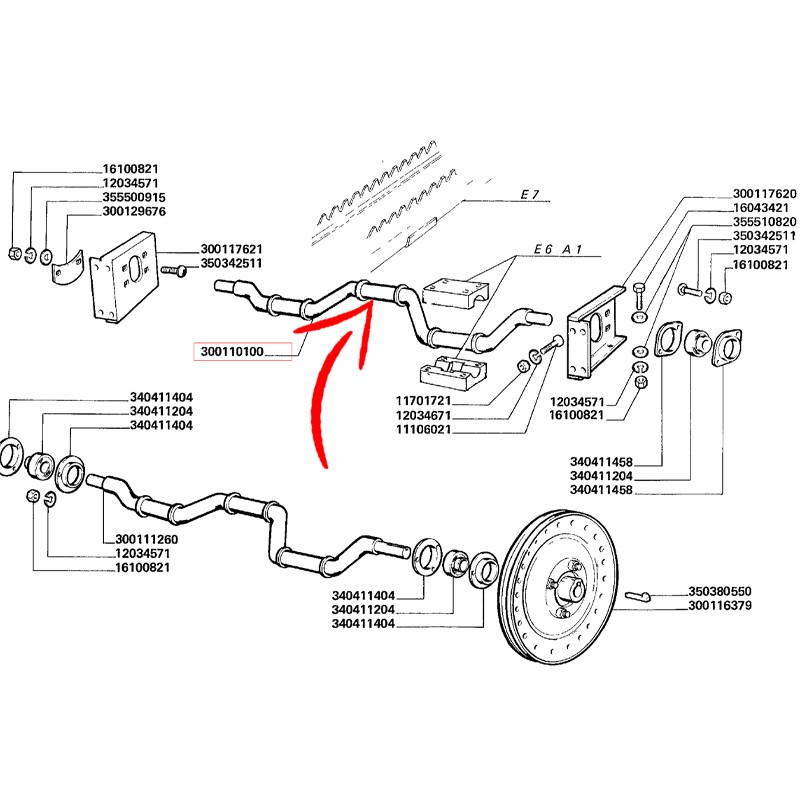 16100821
12034571
355500915
300129676

300117621
350342511

300110100

E 7

E 6 A 1

300117620
16043421
355510820
350342511
12034571
16100821

11701721
12034671
11106021

12034571
16100821

340411458
340411204
340411458

340411404
340411204
340411404

300111260
12034571
16100821

340411404
340411204
340411404

350380550
300116379