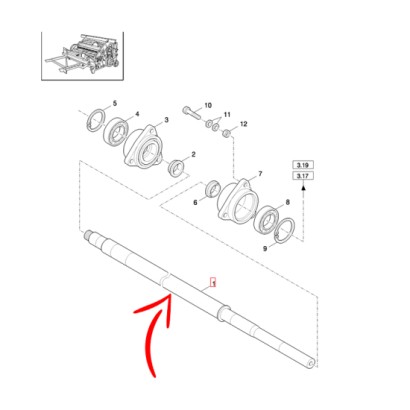 5
4
3
10
11
12
2
3.19
3.17
7
6
8
9
1