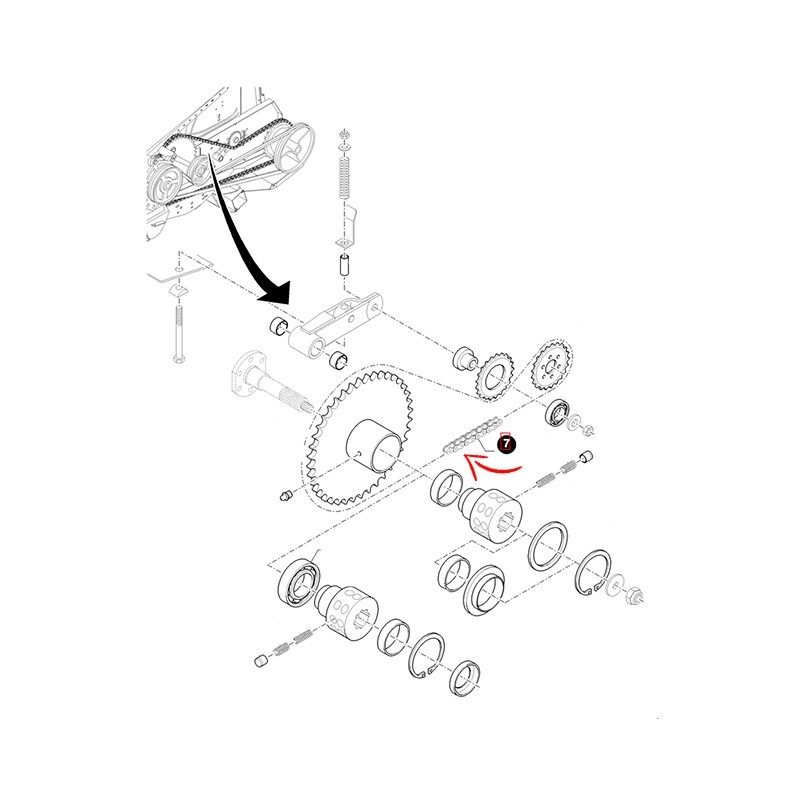 7