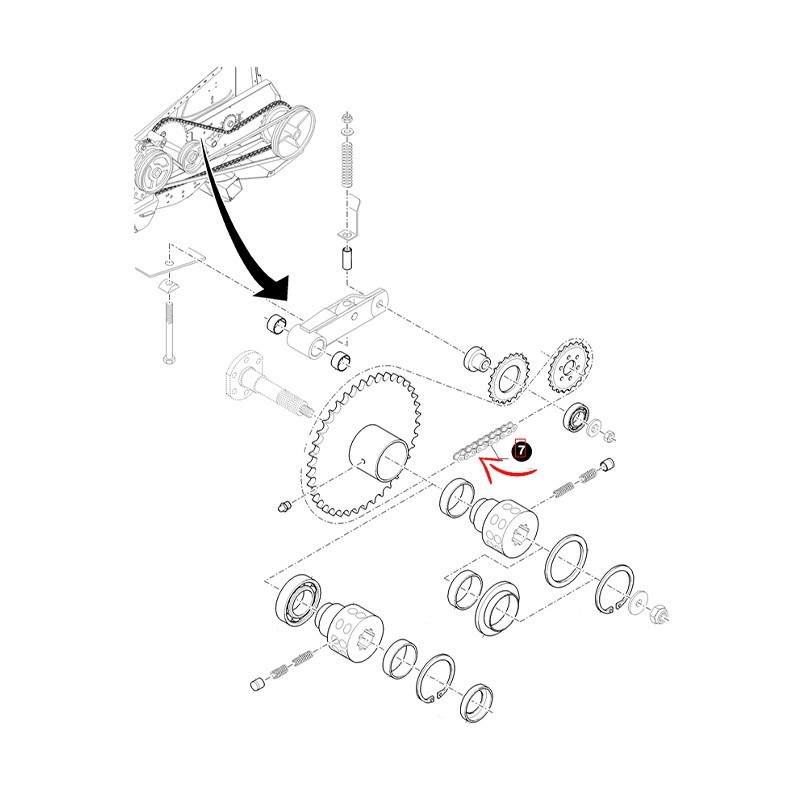 7