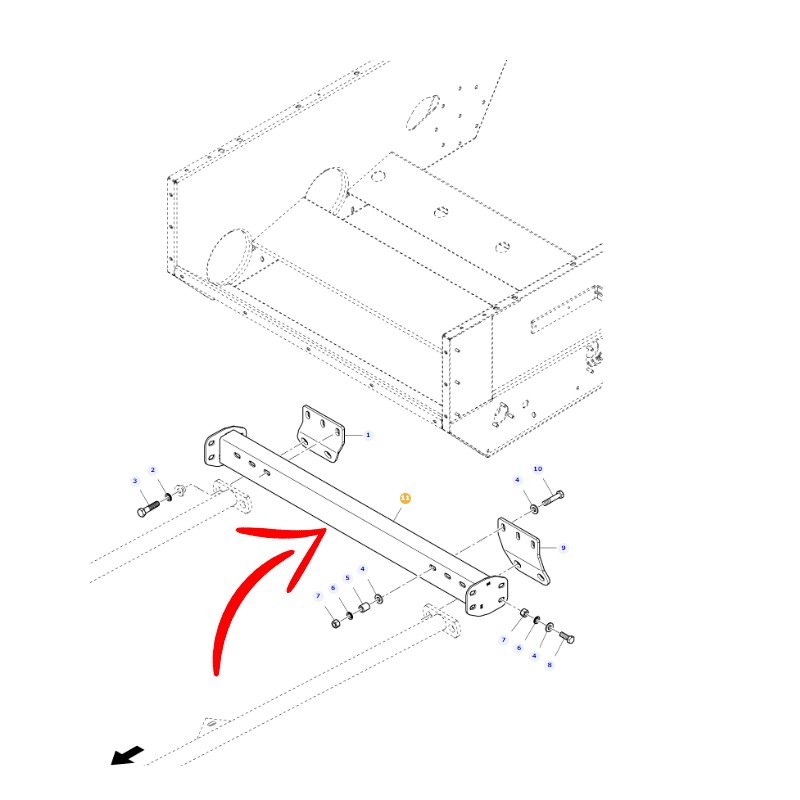 1
3
2
11
4
10
9
7
6
5
4
7
6
4
8