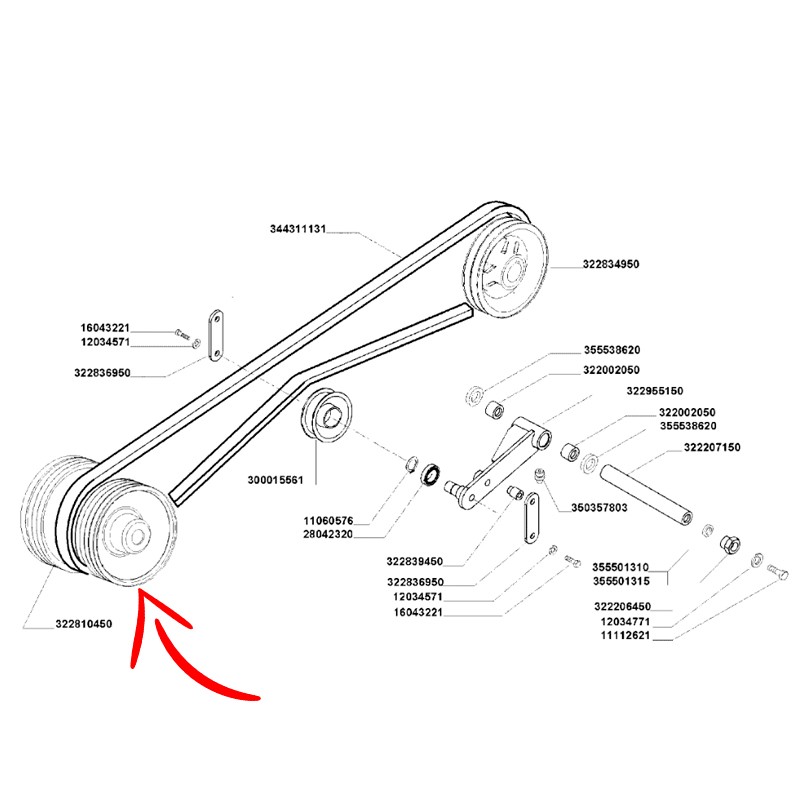 344311131
322834950
16043221
12034571
322836950
355538620
322002050
322955150
322002050
355538620
322207150
300015561
350357803
11060576
28042320
322839450
322836950
12034571
16043221
355501310
355501315
322206450
12034771
11112621
322810450