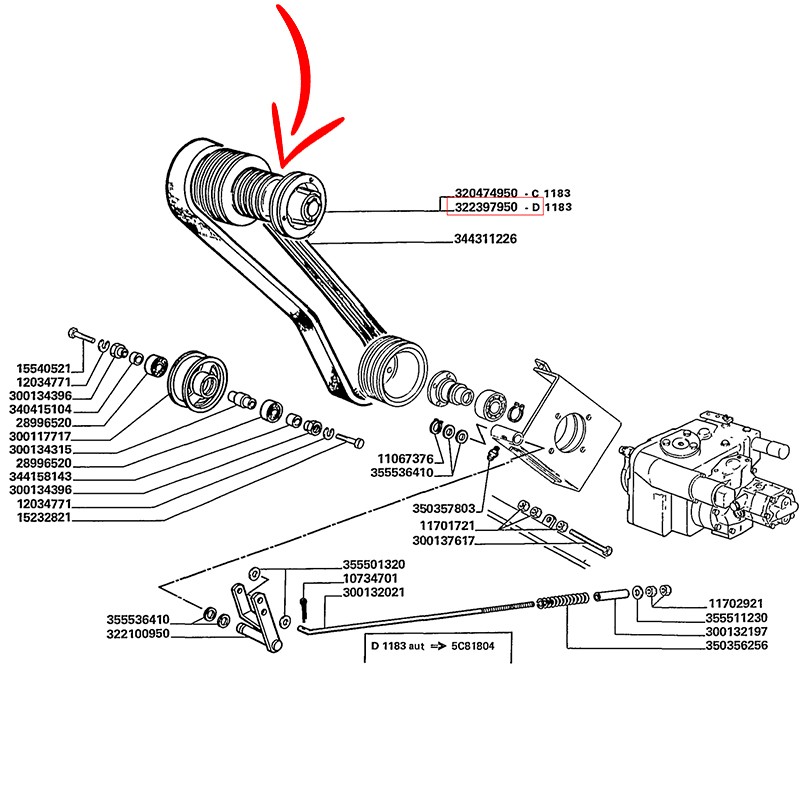 320474950 - C 1183
322397950 - D 1183
344311226

15540521
12034771
300134396
340415104
28996520
300117717
300134315
28996520
344158143
300134396
12034771
15232821

11067376
355536410

350357803
11701721
300137617

355501320
10734701
300132021

355536410
322100950

11702921
355511230
300132197
350356256

D 1183 aut ⇒ 5C81804