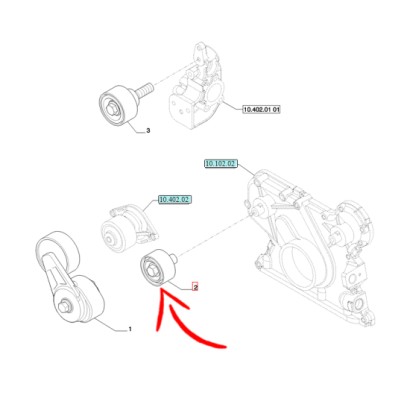 10.402.01 01

3

10.102.02

10.402.02

2

1