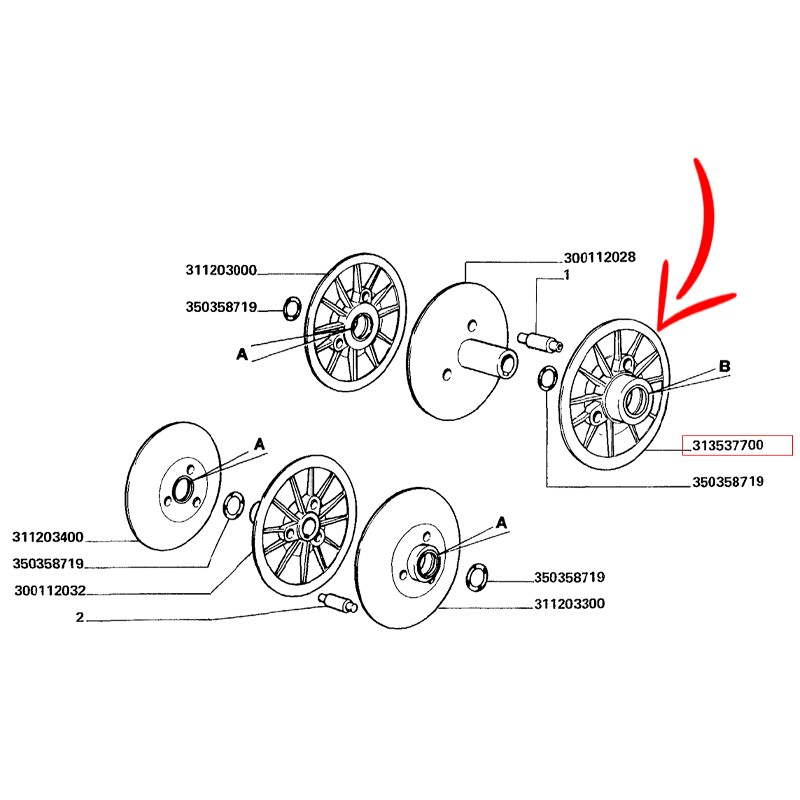 311203000
350358719
A
300112028
1
B
313537700
350358719
A
311203400
350358719
300112032
2
A
350358719
311203300