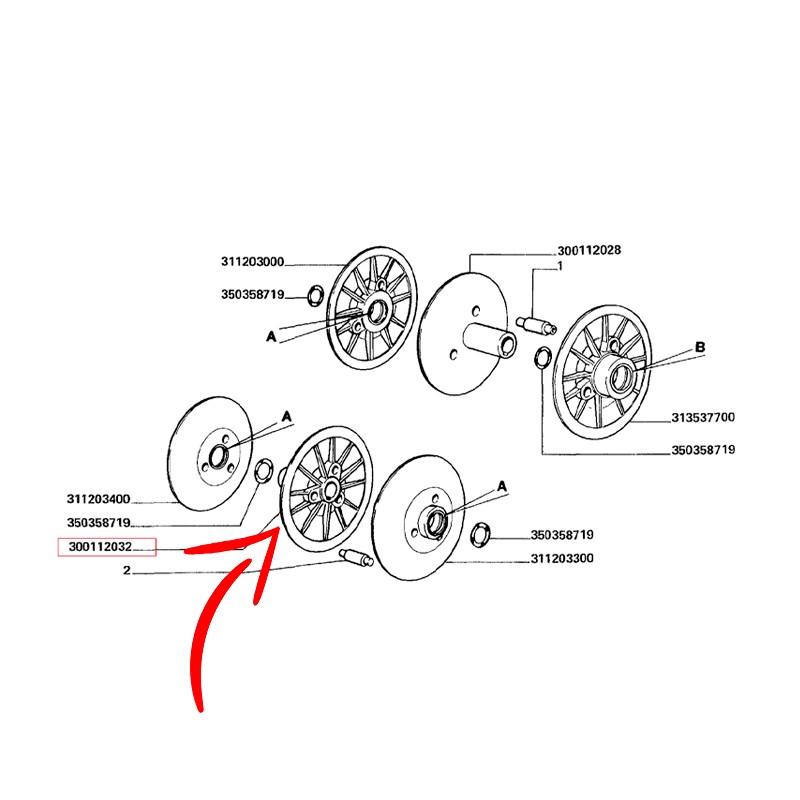 311203000
350358719
A
300112028
1
B
313537700
350358719
A
311203400
350358719
300112032
2
A
350358719
311203300