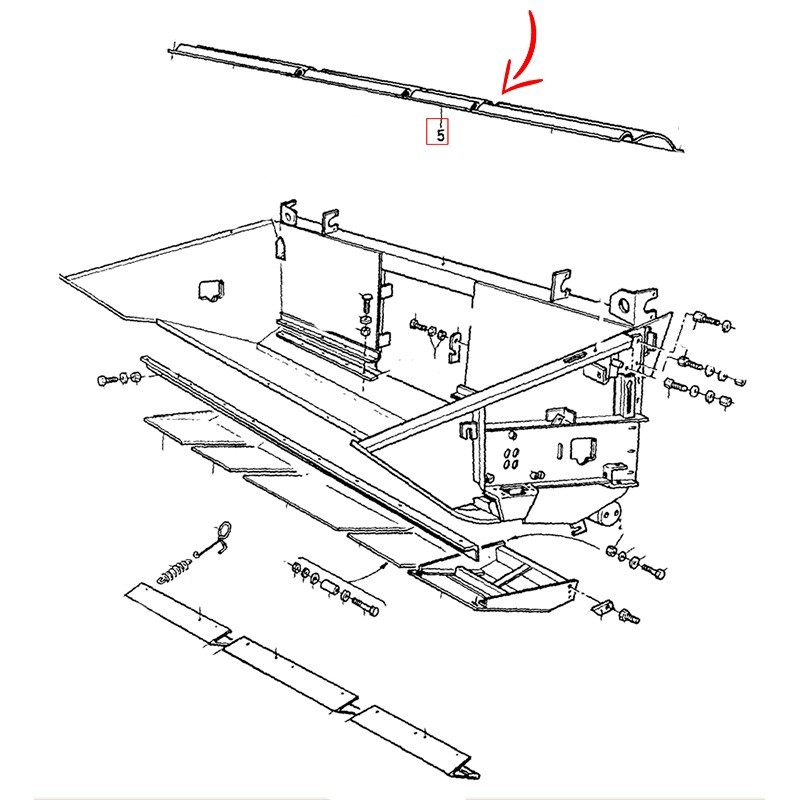 5