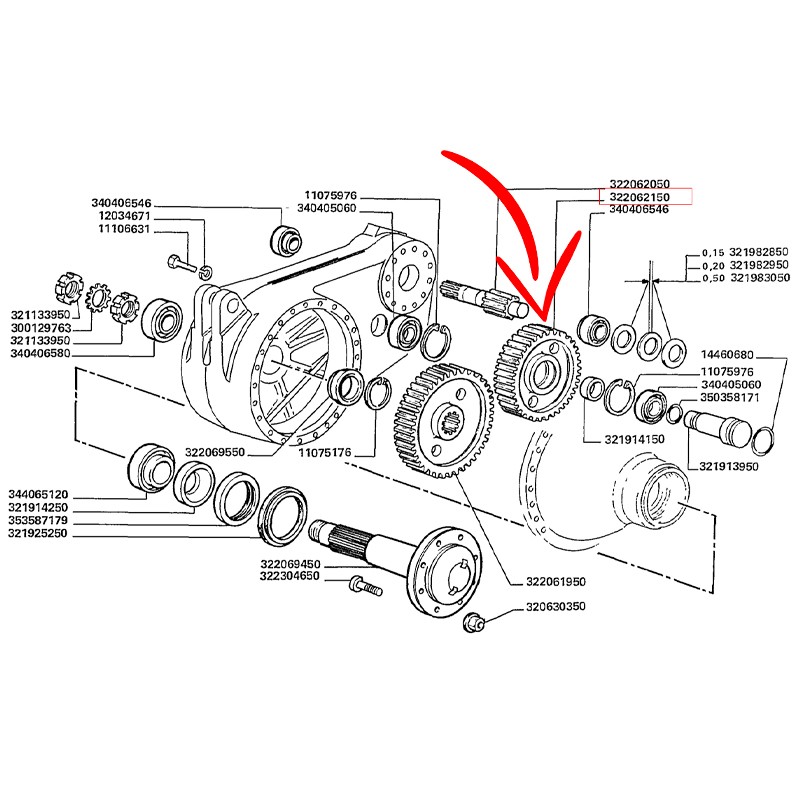 340406546
12034671
11106631
11075976
340405060
322062050
322062150
340406546
0,15 321982850
0,20 321982950
0,50 321983050
321133950
300129763
321133950
340406580
14460680
11075976
340405060
350358171
321914150
321913950
322069550
11075176
344065120
321914250
353587179
321925250
322069450
322304650
322061950
320630350