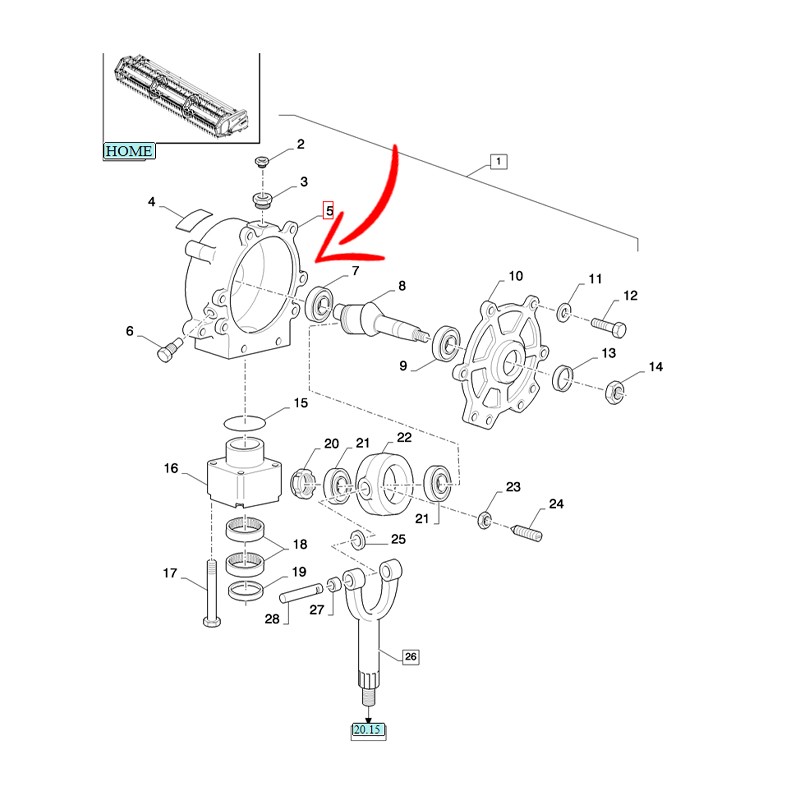 HOME

1

2

3

4

5

6

7

8

9

10

11

12

13

14

15

16

17

18

19

20

21

22

21

23

24

25

26

27

28

20.15