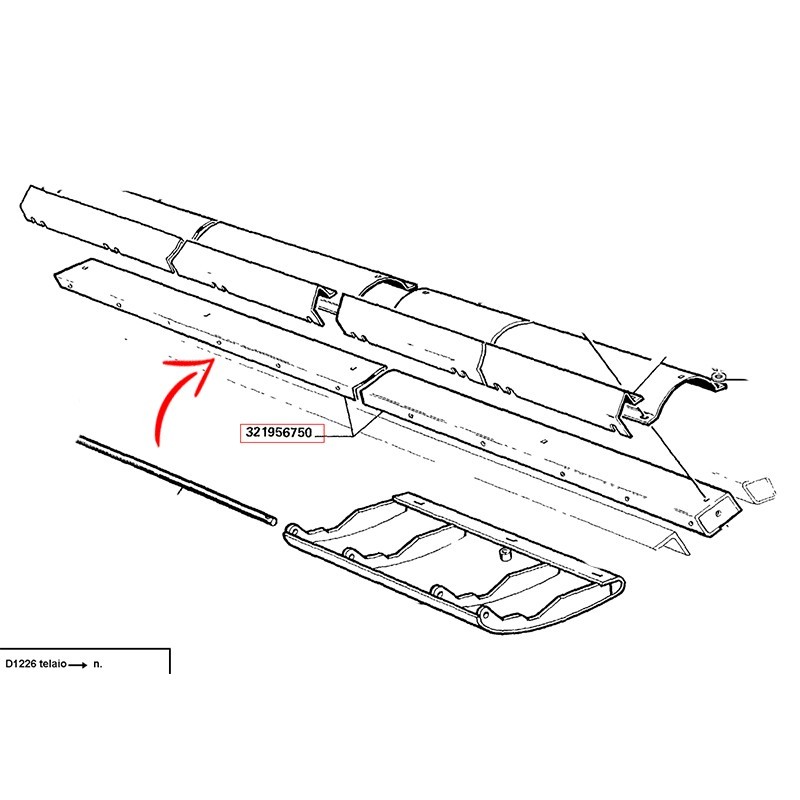 321956750

D1226 telaio → n.